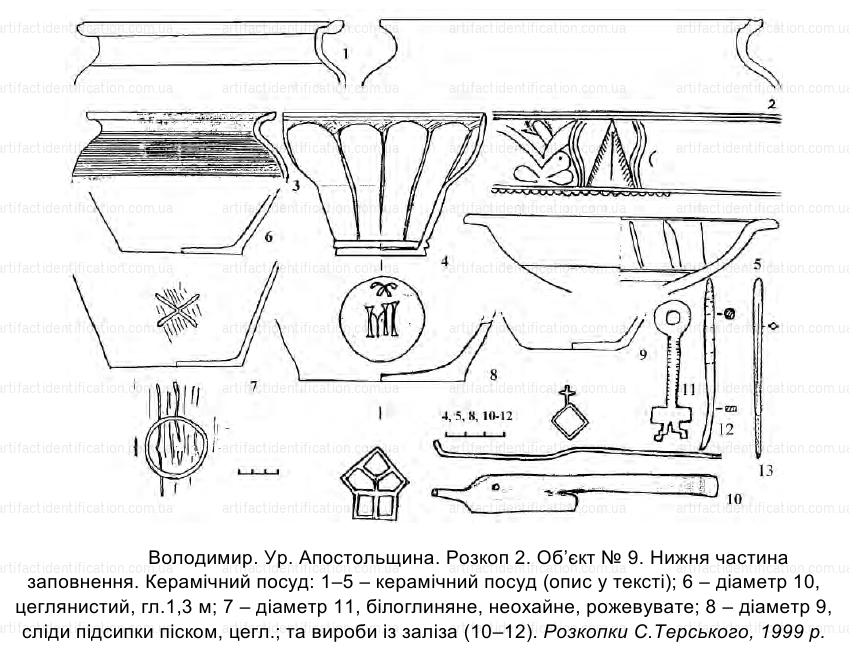 artifactidentification.com.ua

1

2

3

4

5

6

7

8

9

10

11

12

13

4, 5, 8, 10-12

Володимир. Ур. Апостольщина. Розкоп 2. Об'єкт № 9. Нижня частина заповнення. Керамічний посуд: 1–5 – керамічний посуд (опис у тексті); 6 – діаметр 10, цеглянистий, гл.1,3 м; 7 – діаметр 11, білоглиняне, неохайне, рожевувате; 8 – діаметр 9, сліди підсипки піском, цегл.; та вироби із заліза (10–12). Розкопки С.Терського, 1999 р.